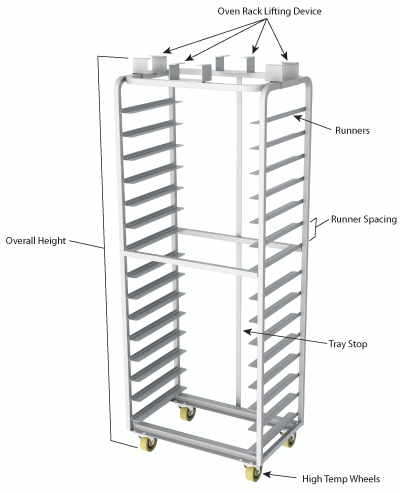 Oven Rack Lifting Device

Runners

Runner Spacing

Overall Height

Tray Stop

High Temp Wheels